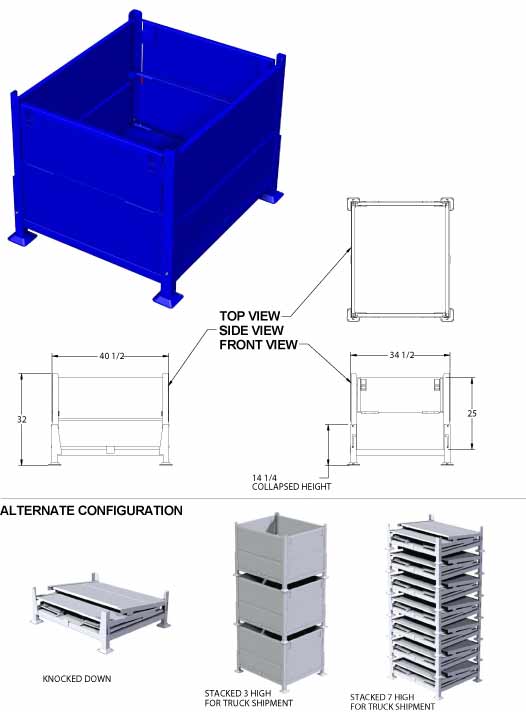 TOP VIEW
SIDE VIEW
FRONT VIEW

40 1/2

32

34 1/2

25

14 1/4
COLLAPSED HEIGHT

ALTERNATE CONFIGURATION

KNOCKED DOWN

STACKED 3 HIGH
FOR TRUCK SHIPMENT

STACKED 7 HIGH
FOR TRUCK SHIPMENT